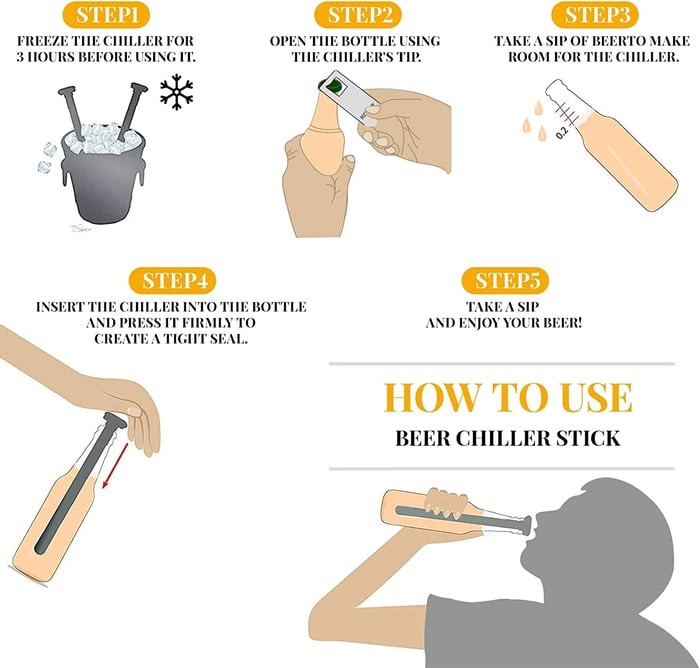 STEP1
FREEZE THE CHILLER FOR 3 HOURS BEFORE USING IT.

STEP2
OPEN THE BOTTLE USING THE CHILLER'S TIP.

STEP3
TAKE A SIP OF BEERTO MAKE ROOM FOR THE CHILLER.

0.2

STEP4
INSERT THE CHILLER INTO THE BOTTLE AND PRESS IT FIRMLY TO CREATE A TIGHT SEAL.

STEP5
TAKE A SIP
AND ENJOY YOUR BEER!

HOW TO USE
BEER CHILLER STICK